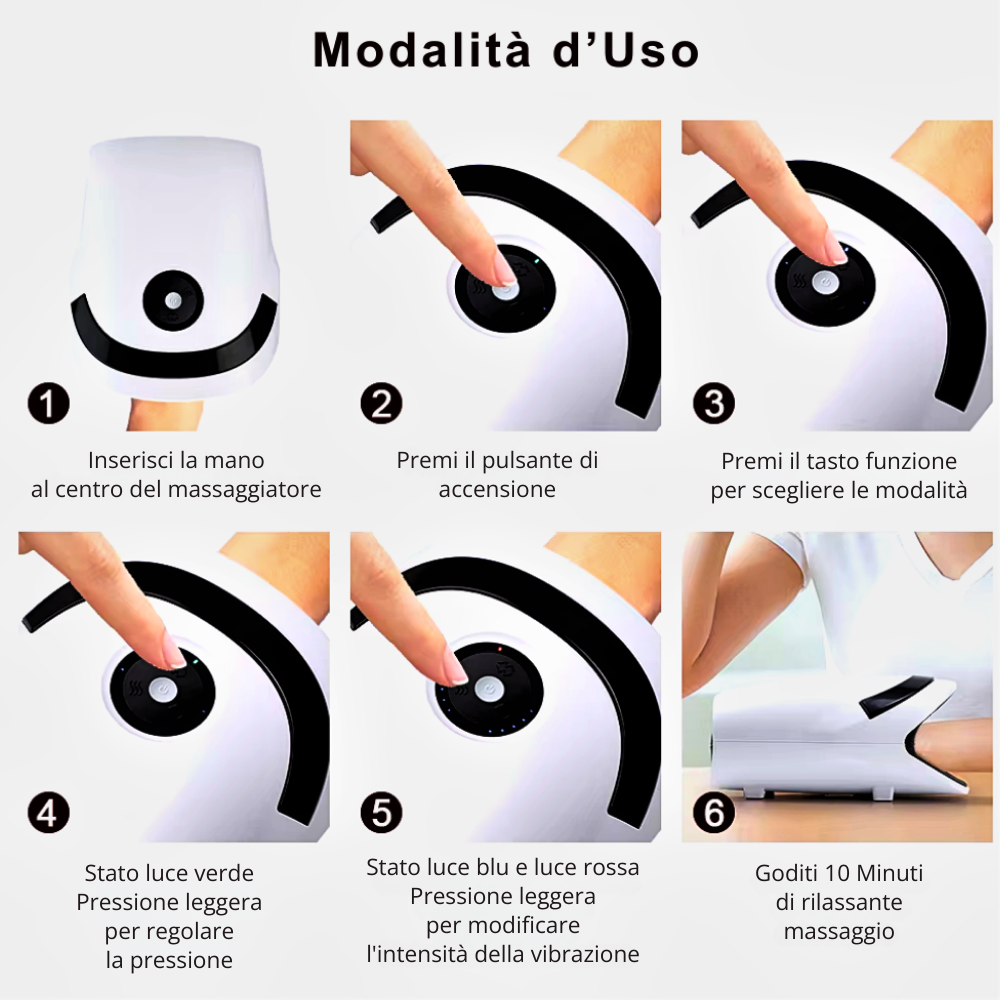 Modalità d'Uso

1

Inserisci la mano al centro del massaggiatore

2

Premi il pulsante di accensione

3

Premi il tasto funzione per scegliere le modalità

4

Stato luce verde
Pressione leggera
per regolare
la pressione

5

Stato luce blu e luce rossa
Pressione leggera
per modificare
l'intensità della vibrazione

6

Goditi 10 Minuti
di rilassante
massaggio