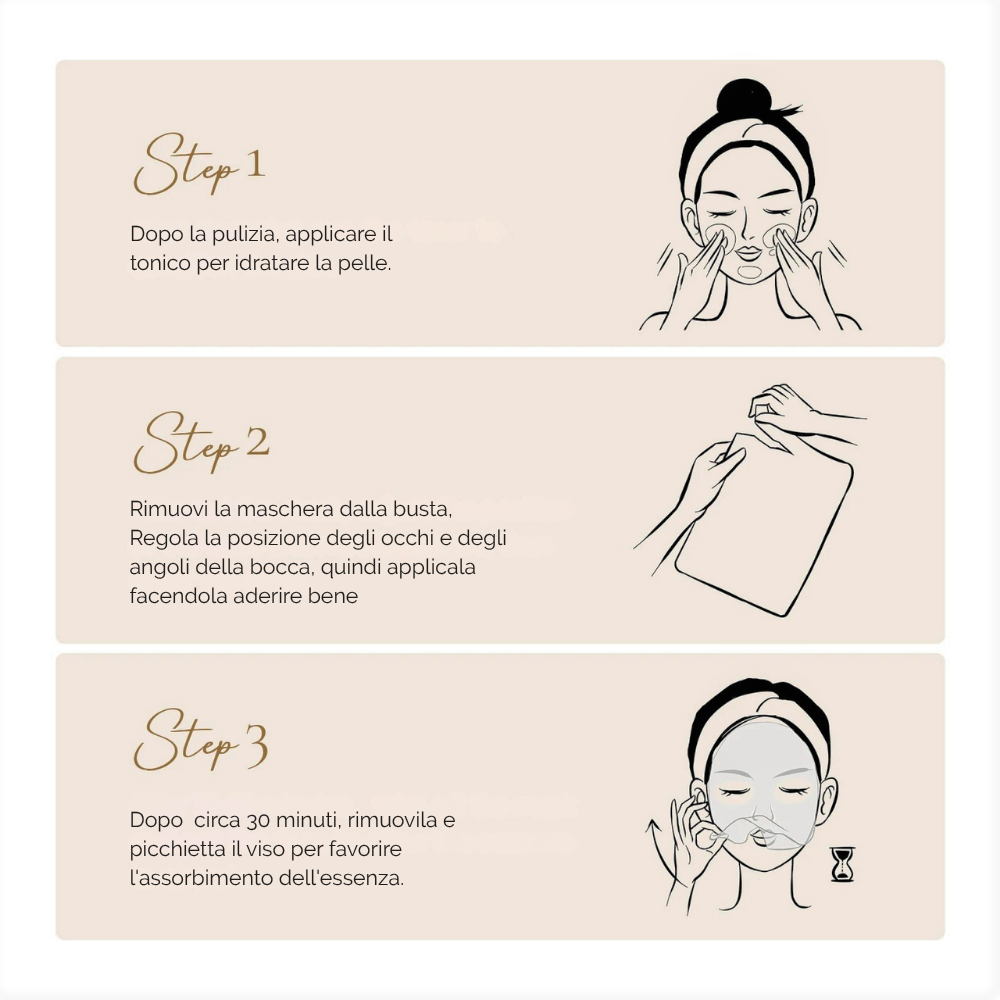 Step 1

Dopo la pulizia, applicare il tonico per idratare la pelle.

Step 2

Rimuovi la maschera dalla busta, Regola la posizione degli occhi e degli angoli della bocca, quindi applicala facendola aderire bene

Step 3

Dopo circa 30 minuti, rimuovila e picchietta il viso per favorire l'assorbimento dell'essenza.