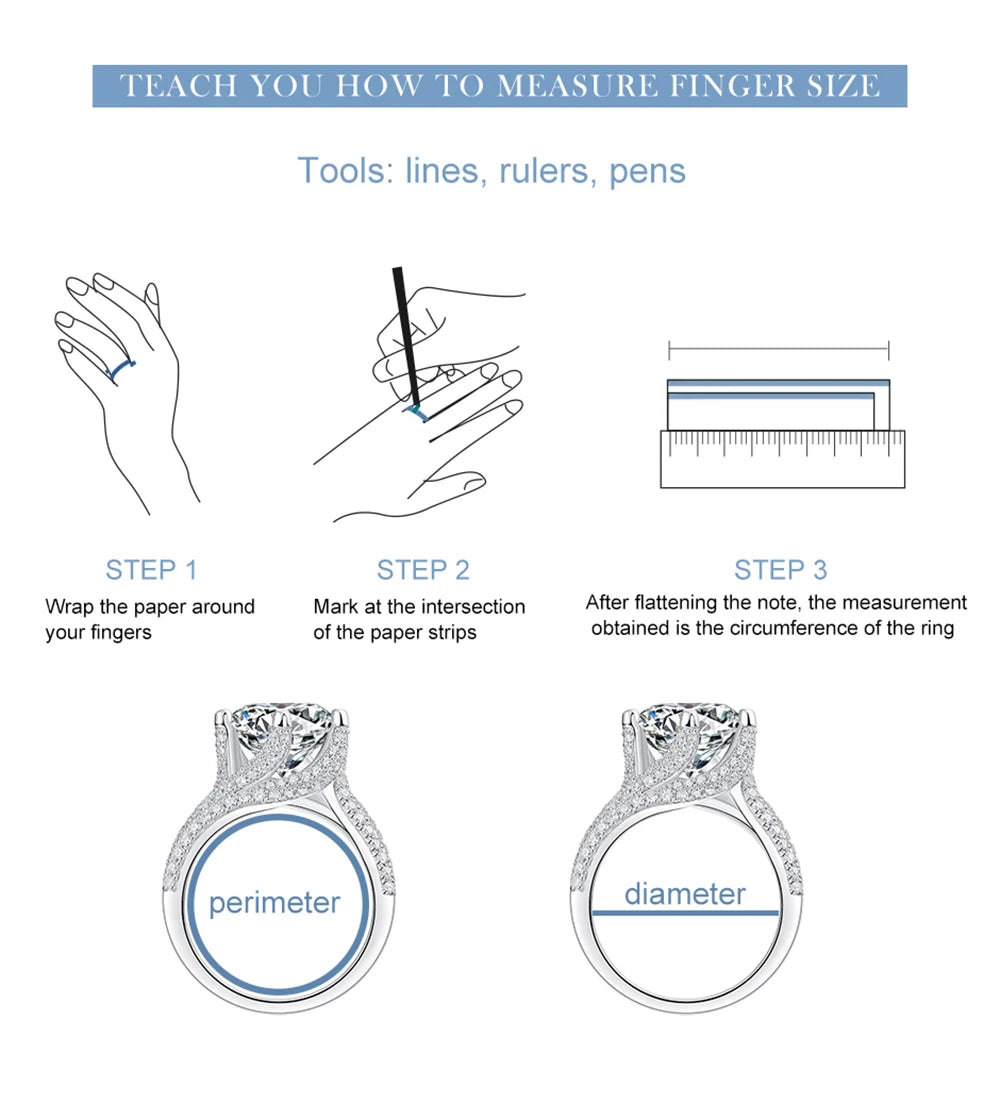 TEACH YOU HOW TO MEASURE FINGER SIZE

Tools: lines, rulers, pens

STEP 1
Wrap the paper around your fingers

STEP 2
Mark at the intersection of the paper strips

STEP 3
After flattening the note, the measurement obtained is the circumference of the ring

perimeter

diameter