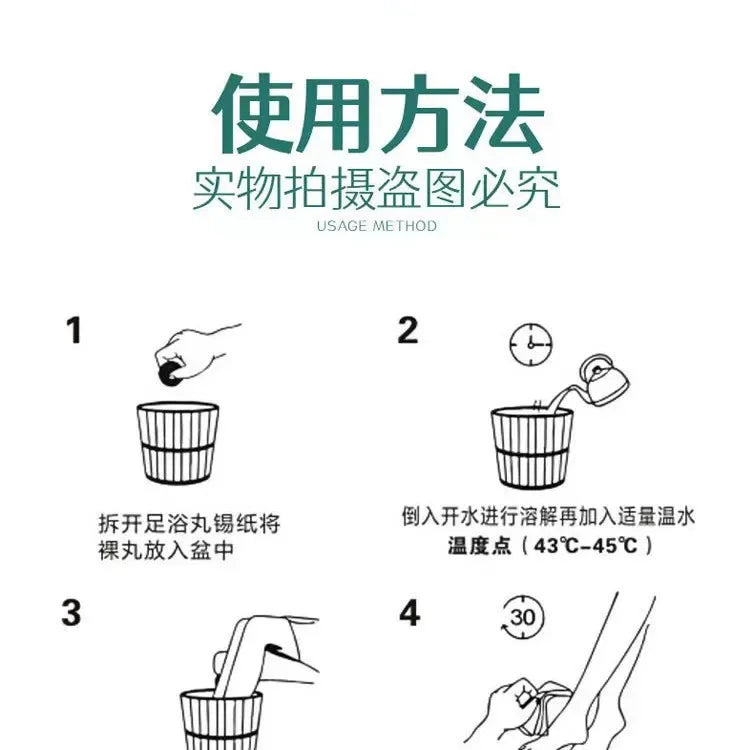 使用方法
实物拍摄盗图必究
USAGE METHOD

1

拆开足浴丸锡纸将裸丸放入盆中

2

倒入开水进行溶解再加入适量温水
温度点（43℃-45℃）

3

4

30