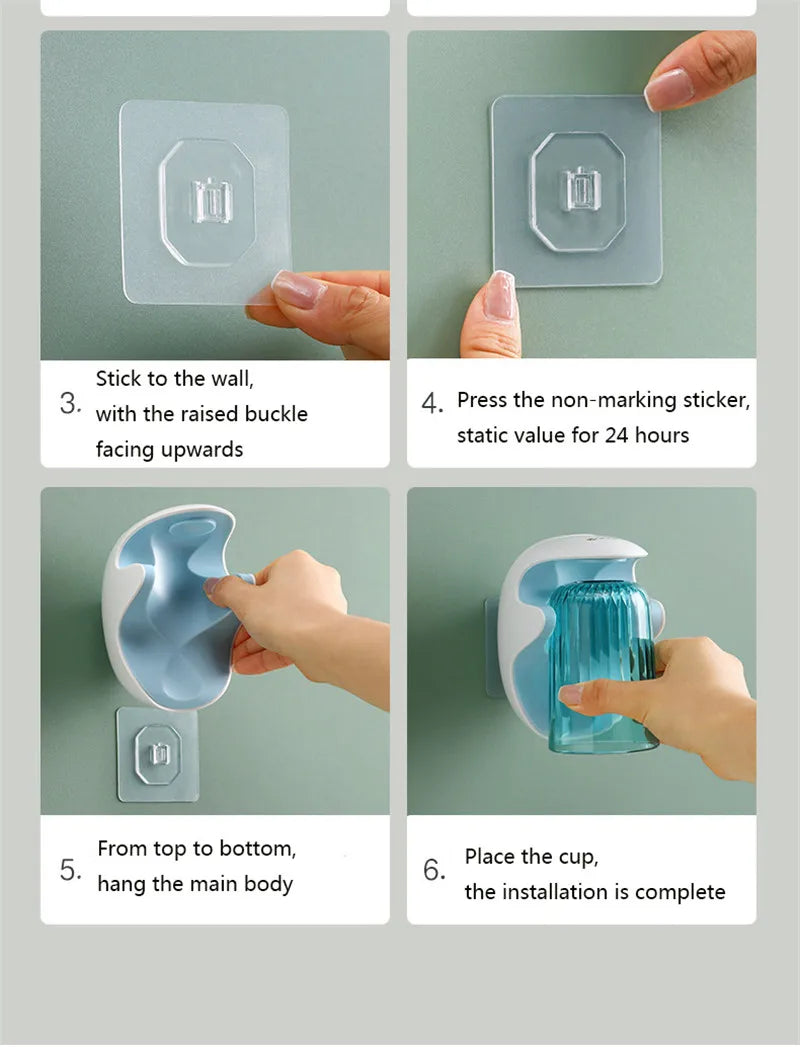 3. Stick to the wall, with the raised buckle facing upwards

4. Press the non-marking sticker, static value for 24 hours

5. From top to bottom, hang the main body

6. Place the cup, the installation is complete