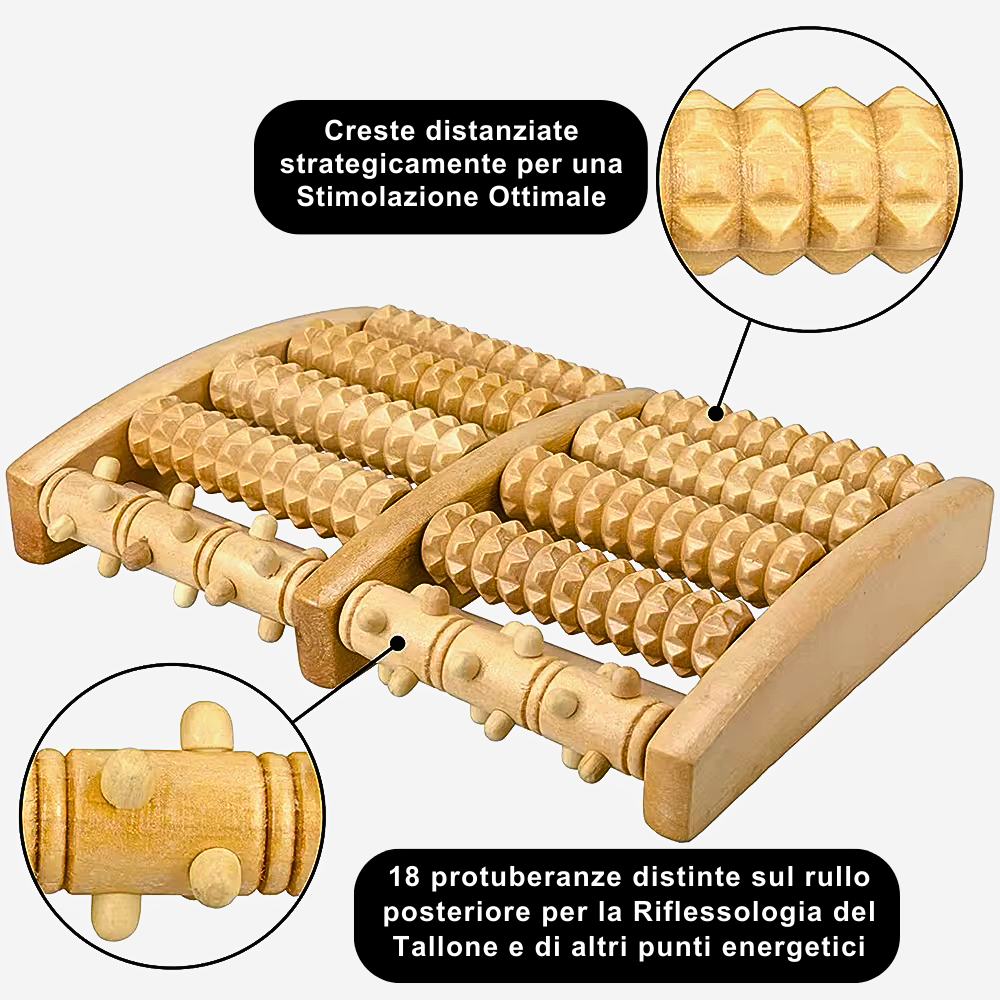 Creste distanziate strategicamente per una Stimolazione Ottimale

18 protuberanze distinte sul rullo posteriore per la Riflessologia del Tallone e di altri punti energetici