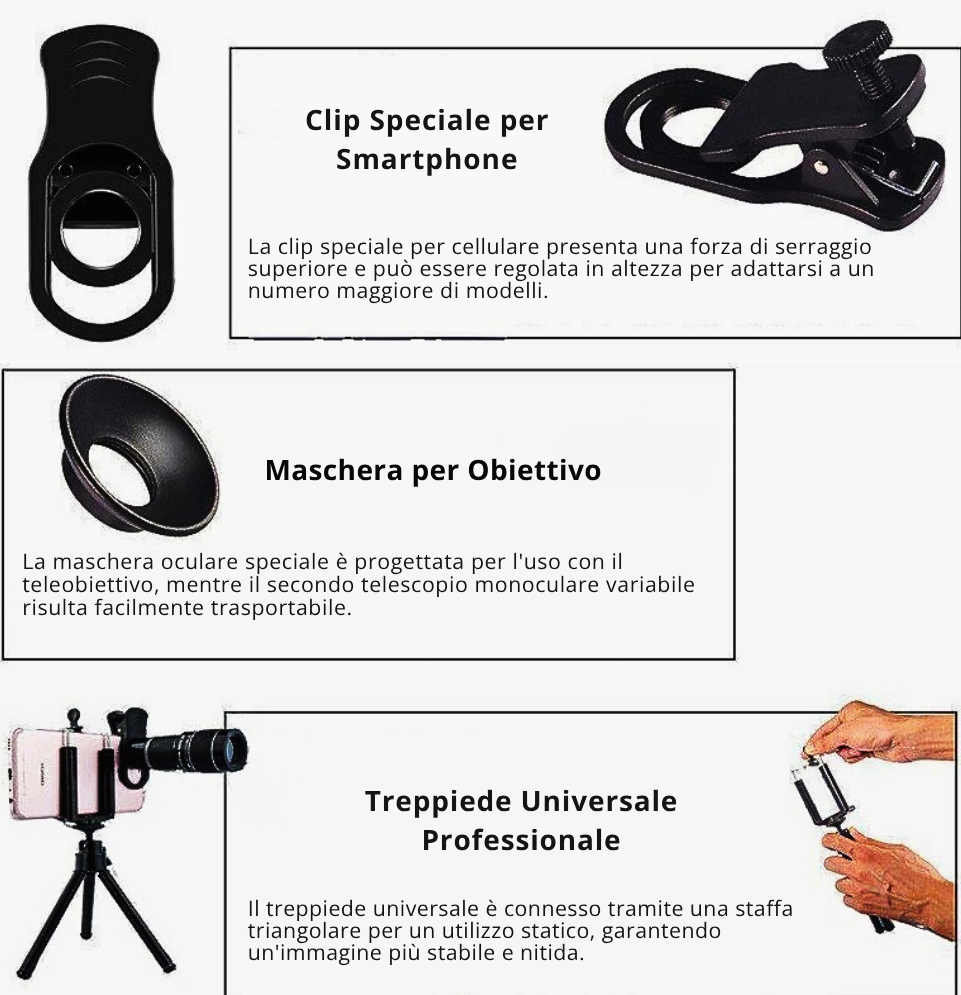 Clip Speciale per Smartphone

La clip speciale per cellulare presenta una forza di serraggio superiore e può essere regolata in altezza per adattarsi a un numero maggiore di modelli.

Maschera per Obiettivo

La maschera oculare speciale è progettata per l'uso con il teleobiettivo, mentre il secondo telescopio monoculare variabile risulta facilmente trasportabile.

Treppiede Universale Professionale

Il treppiede universale è connesso tramite una staffa triangolare per un utilizzo statico, garantendo un'immagine più stabile e nitida.