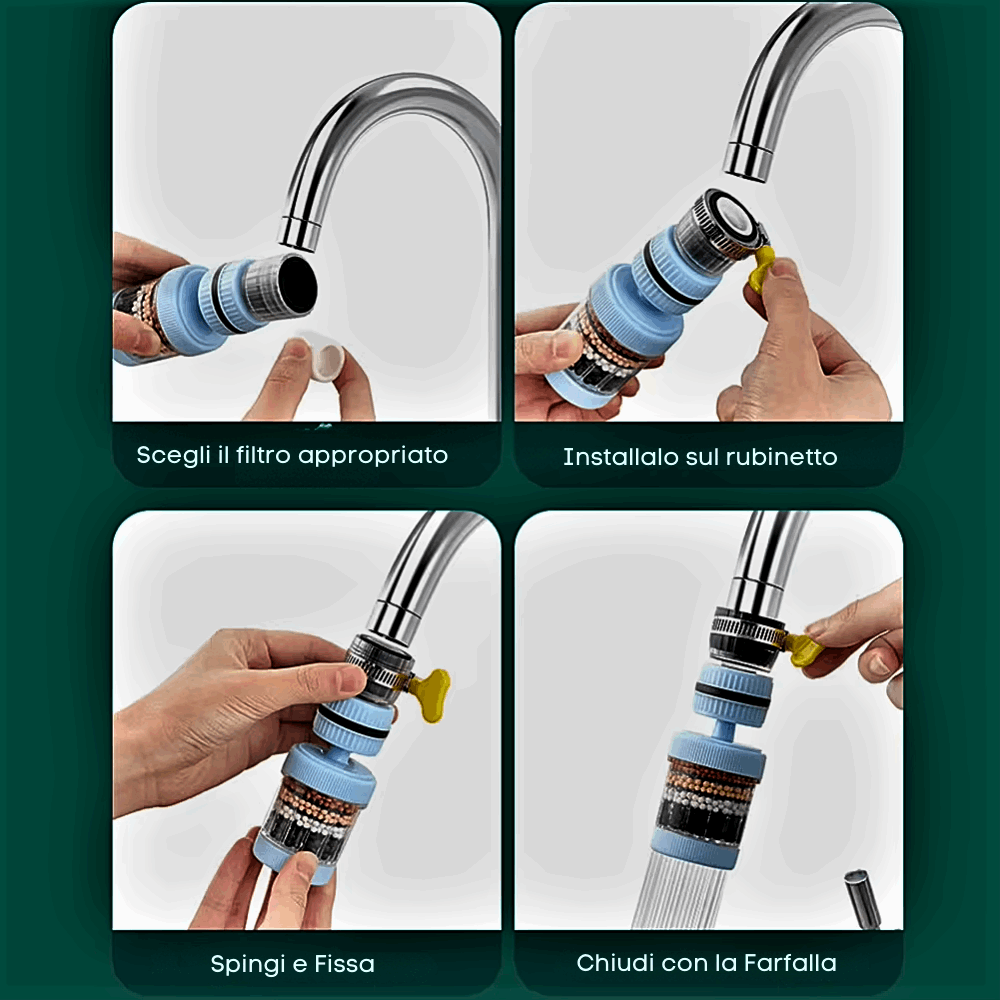 Scegli il filtro appropriato

Installalo sul rubinetto

Spingi e Fissa

Chiudi con la Farfalla