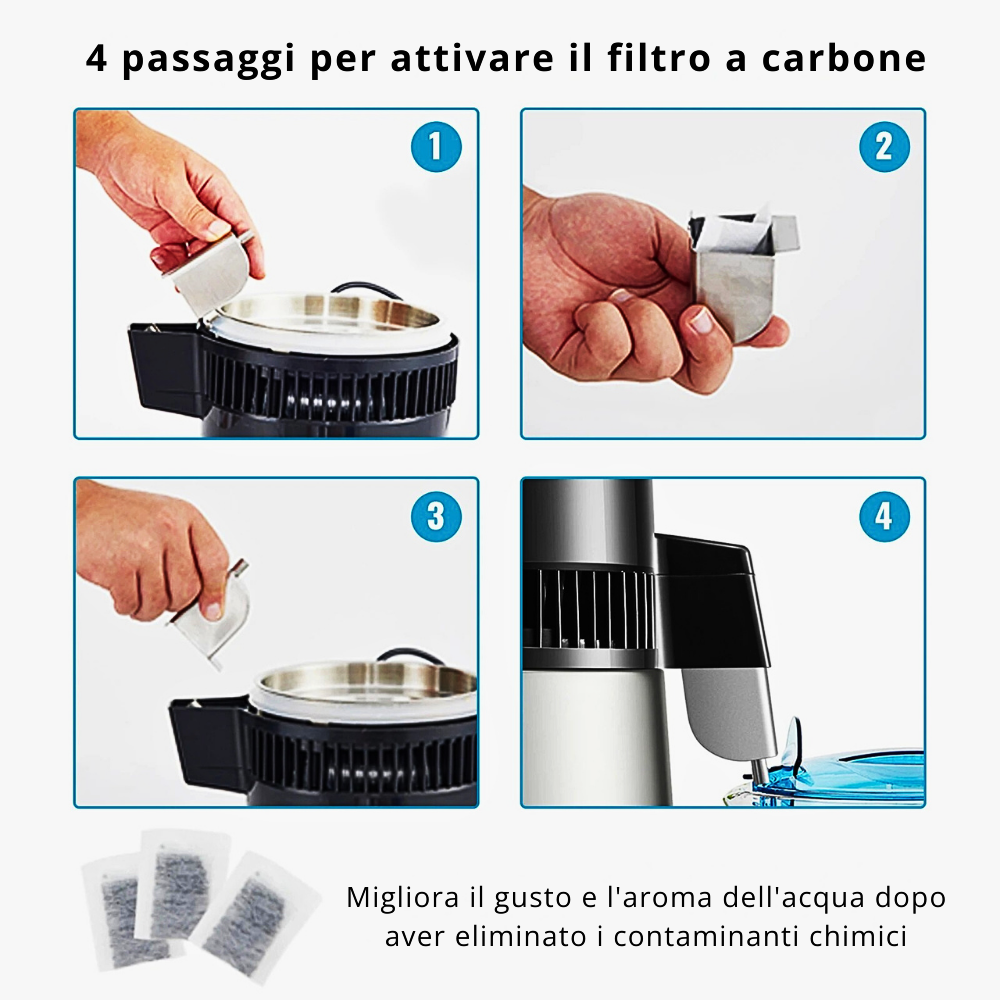 4 passaggi per attivare il filtro a carbone

1

2

3

4

Migliora il gusto e l'aroma dell'acqua dopo aver eliminato i contaminanti chimici