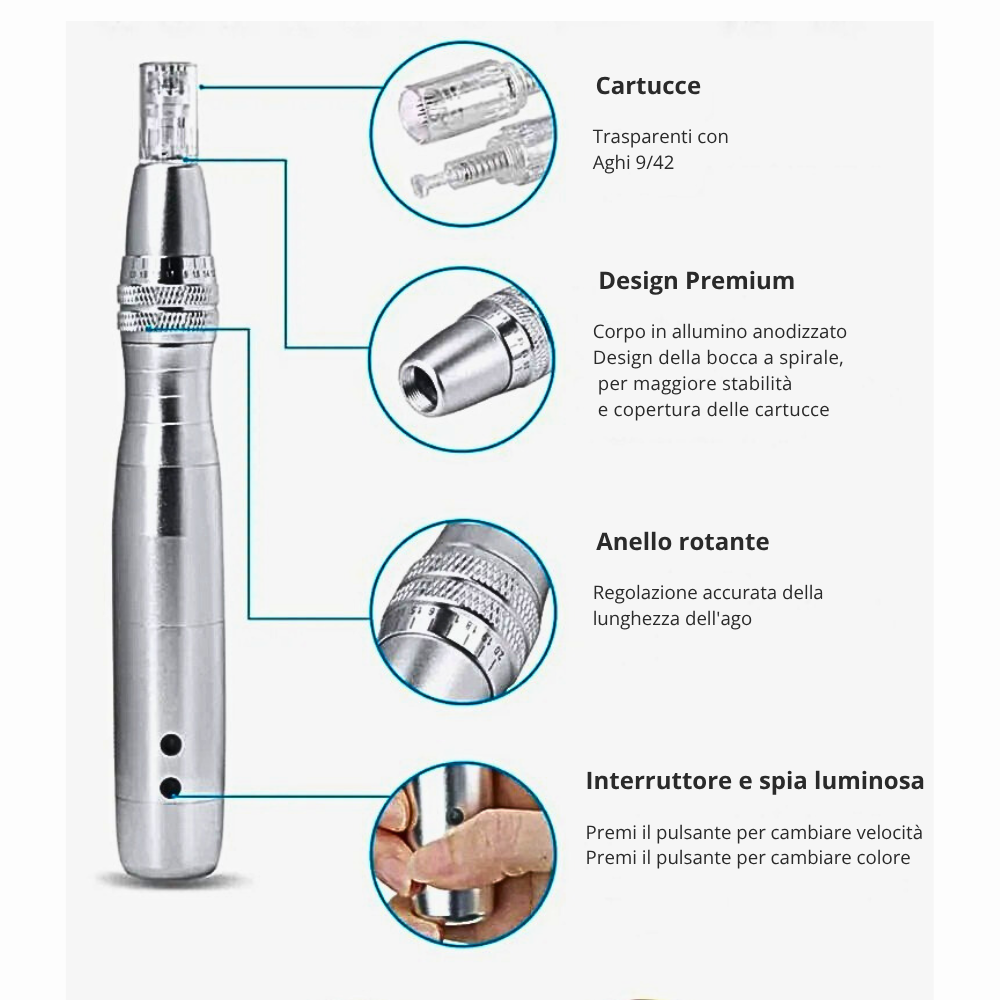 Cartucce

Trasparenti con
Aghi 9/42

Design Premium

Corpo in allumino anodizzato
Design della bocca a spirale,
per maggiore stabilità
e copertura delle cartucce

Anello rotante

Regolazione accurata della
lunghezza dell'ago

Interruttore e spia luminosa

Premi il pulsante per cambiare velocità
Premi il pulsante per cambiare colore