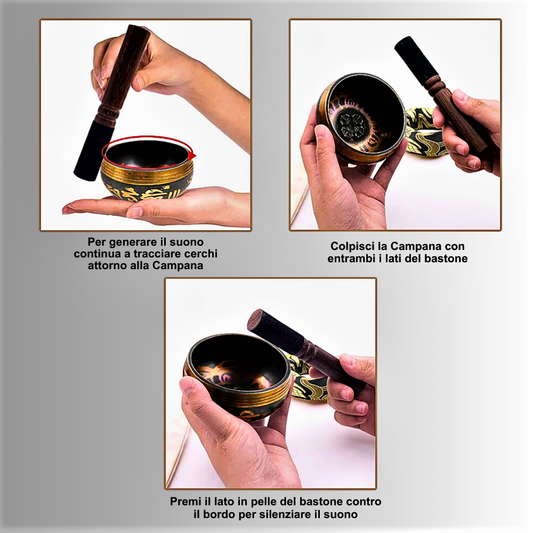 Per generare il suono continua a tracciare cerchi attorno alla Campana

Colpisci la Campana con entrambi i lati del bastone

Premi il lato in pelle del bastone contro il bordo per silenziare il suono