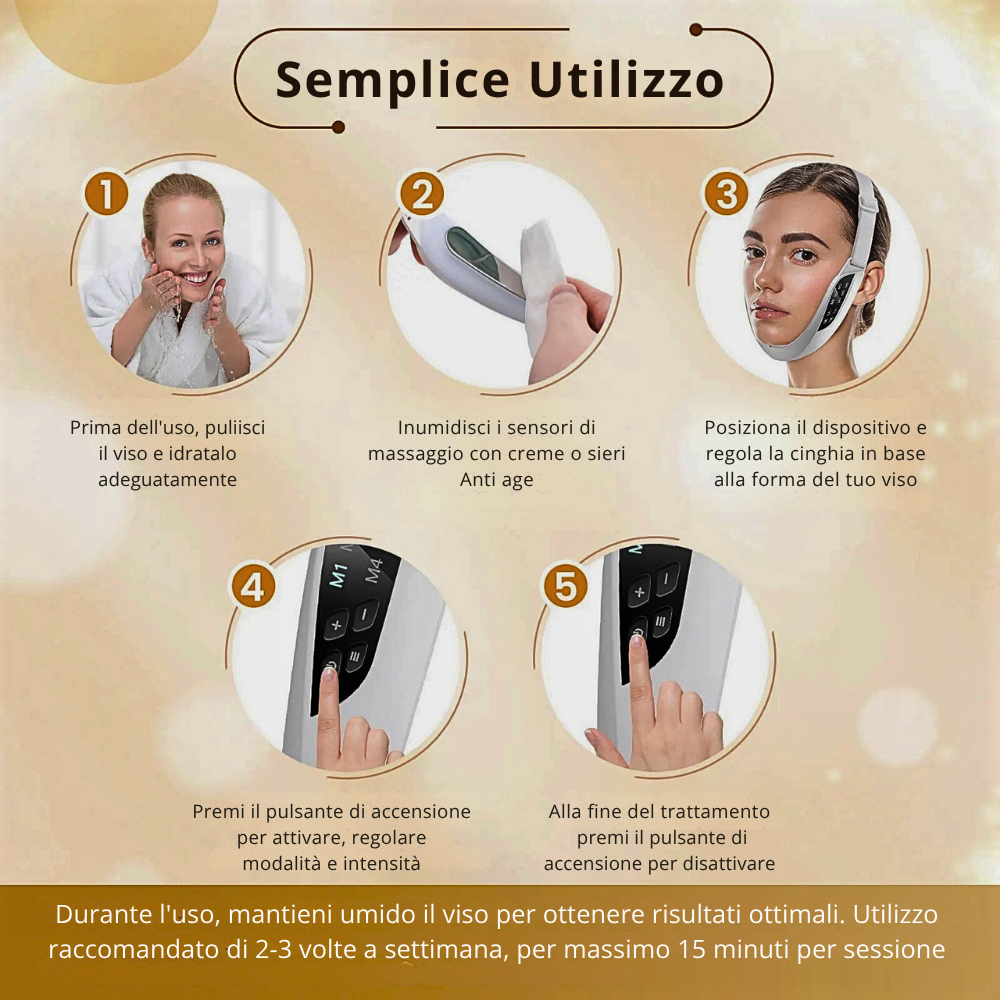 Semplice Utilizzo

1

Prima dell'uso, puliisci il viso e idratalo adeguatamente

2

Inumidisci i sensori di massaggio con creme o sieri Anti age

3

Posiziona il dispositivo e regola la cinghia in base alla forma del tuo viso

4

M1 M4

Premi il pulsante di accensione per attivare, regolare modalità e intensità

5

Alla fine del trattamento premi il pulsante di accensione per disattivare

Durante l'uso, mantieni umido il viso per ottenere risultati ottimali. Utilizzo raccomandato di 2-3 volte a settimana, per massimo 15 minuti per sessione