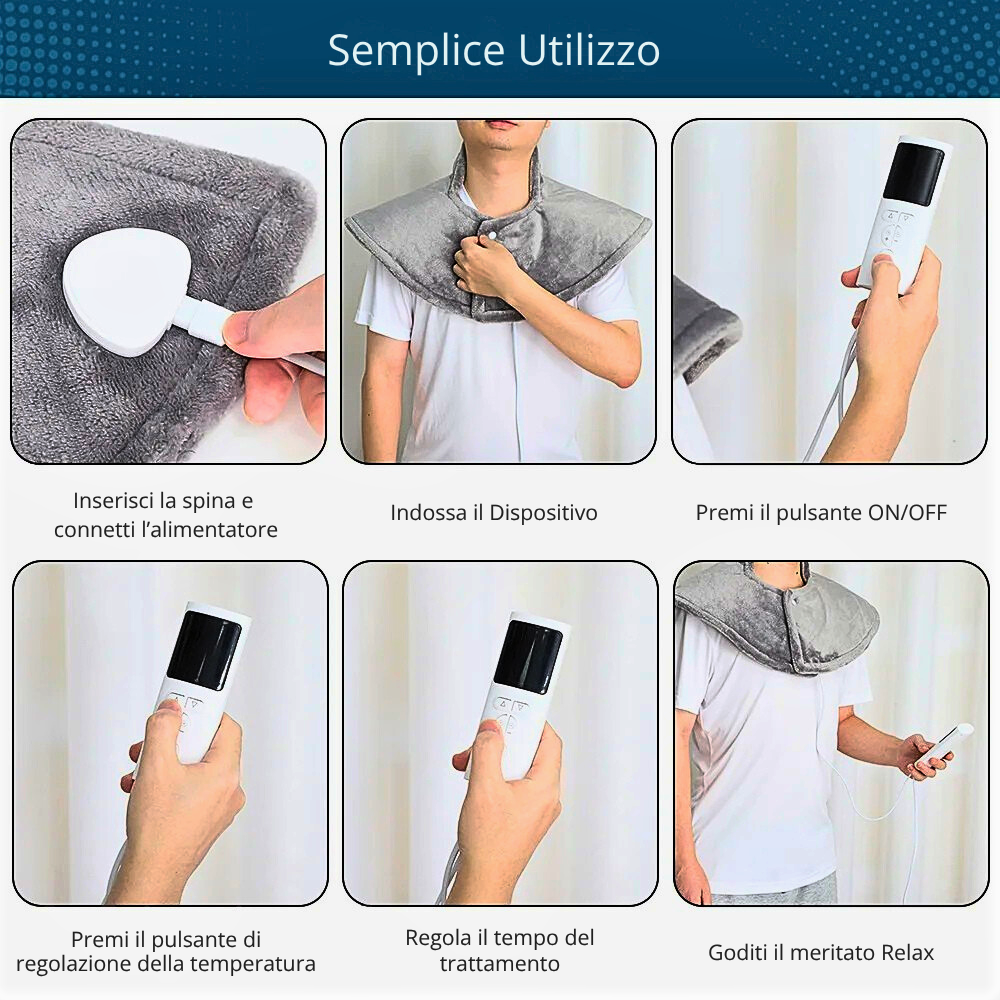 Semplice Utilizzo

Inserisci la spina e connetti l'alimentatore

Indossa il Dispositivo

Premi il pulsante ON/OFF

Premi il pulsante di regolazione della temperatura

Regola il tempo del trattamento

Goditi il meritato Relax