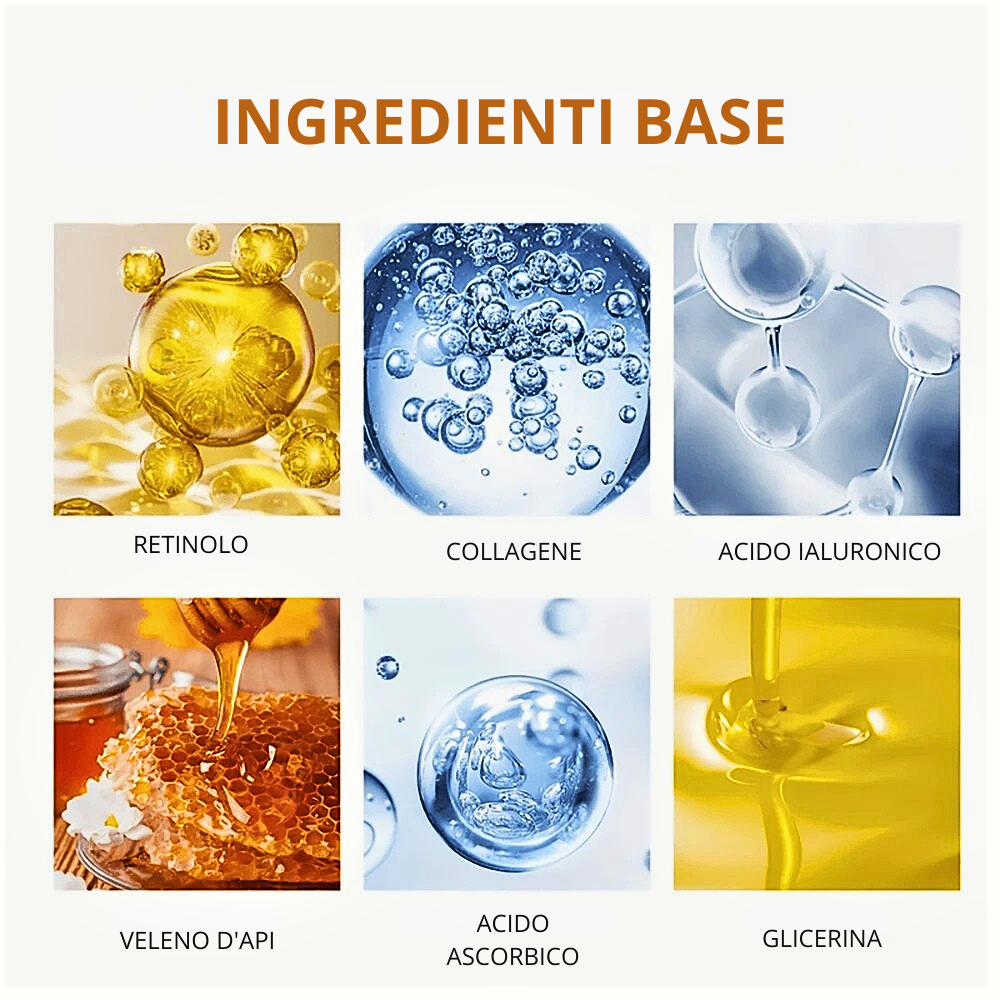 INGREDIENTI BASE

RETINOLO

COLLAGENE

ACIDO IALURONICO

VELENO D'API

ACIDO ASCORBICO

GLICERINA