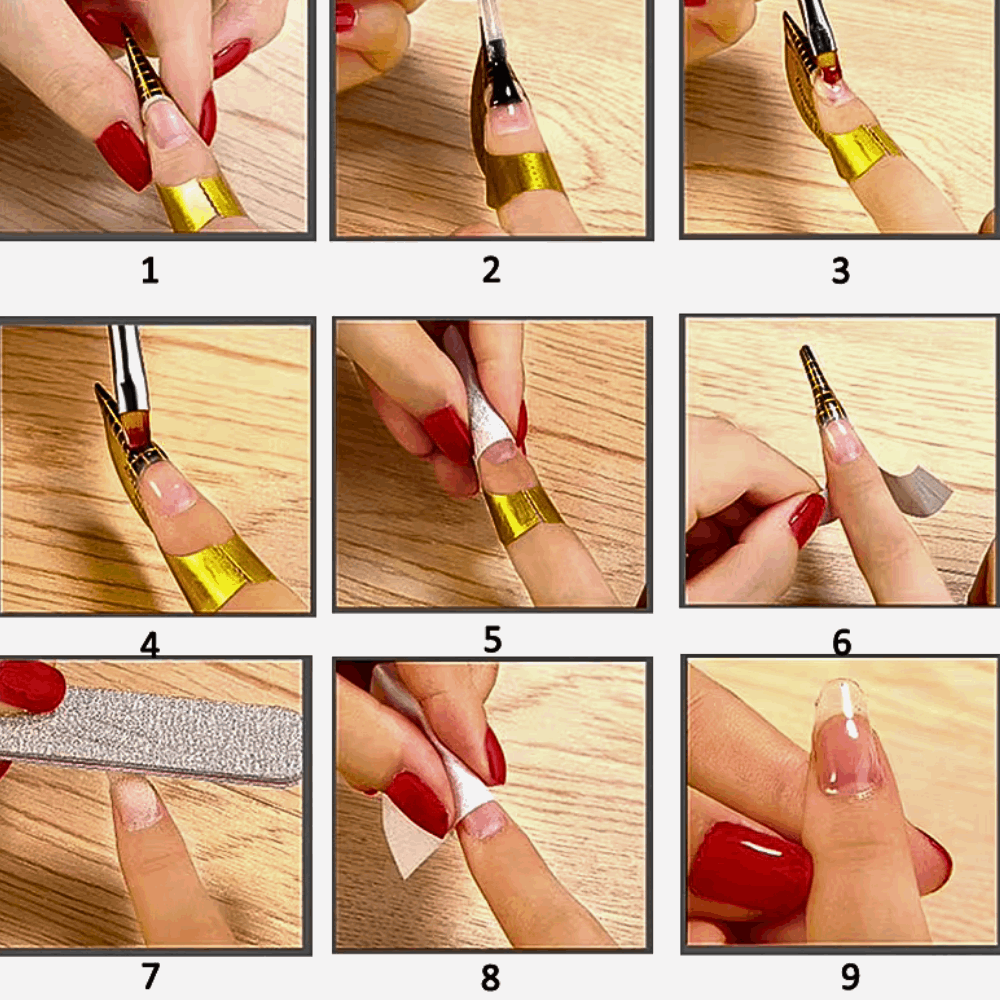 1

2

3

4

5

6

7

8

9