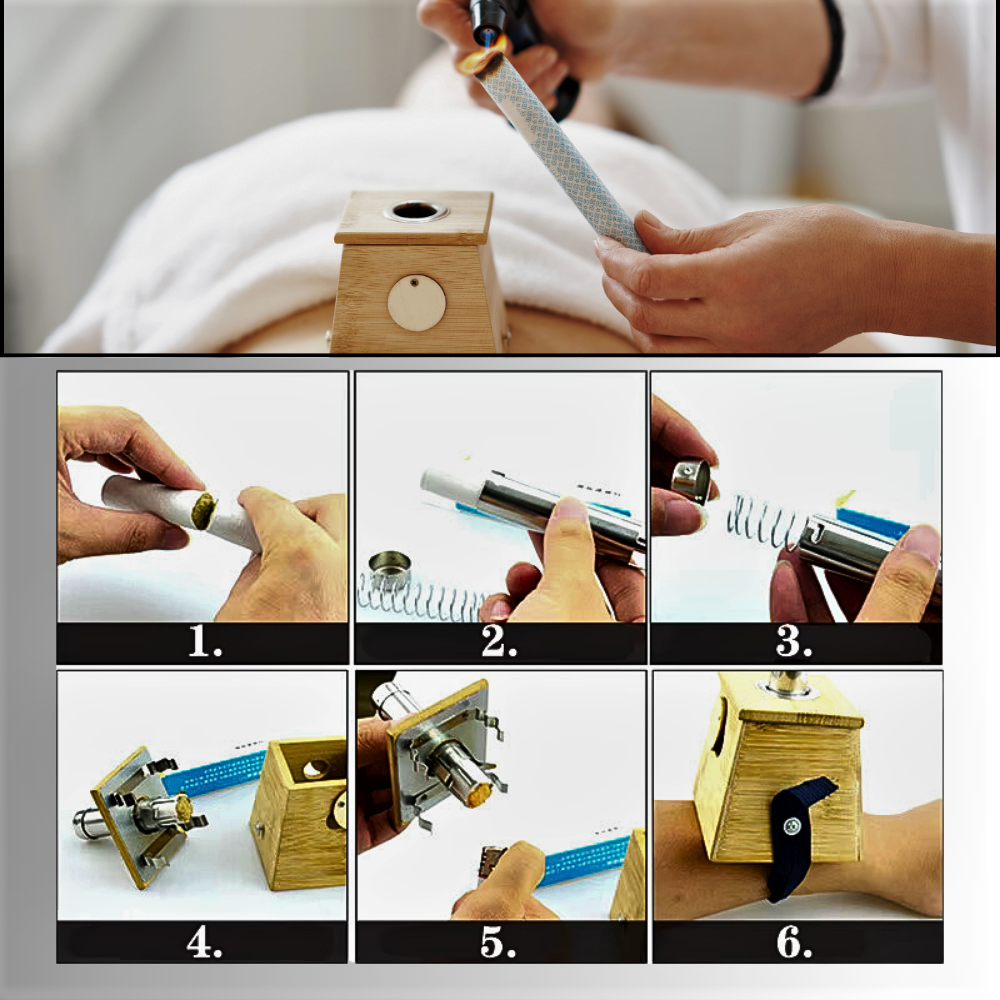 1.

2.

3.

4.

5.

6.