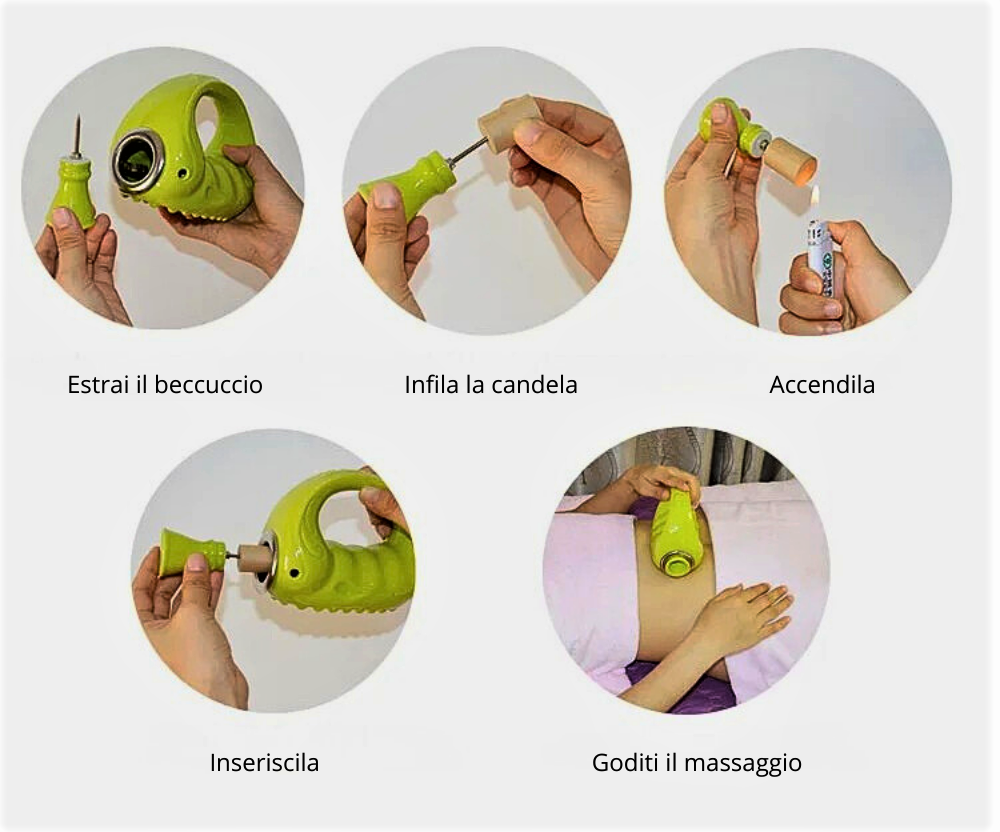 Estrai il beccuccio

Infila la candela

Accendila

Inseriscila

Goditi il massaggio