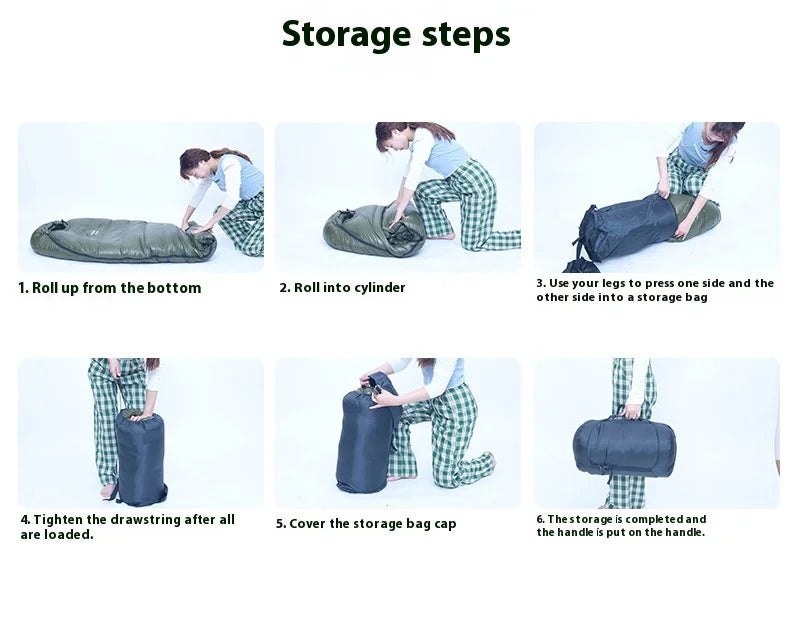 Storage steps

1. Roll up from the bottom

2. Roll into cylinder

3. Use your legs to press one side and the other side into a storage bag

4. Tighten the drawstring after all are loaded.

5. Cover the storage bag cap

6. The storage is completed and the handle is put on the handle.