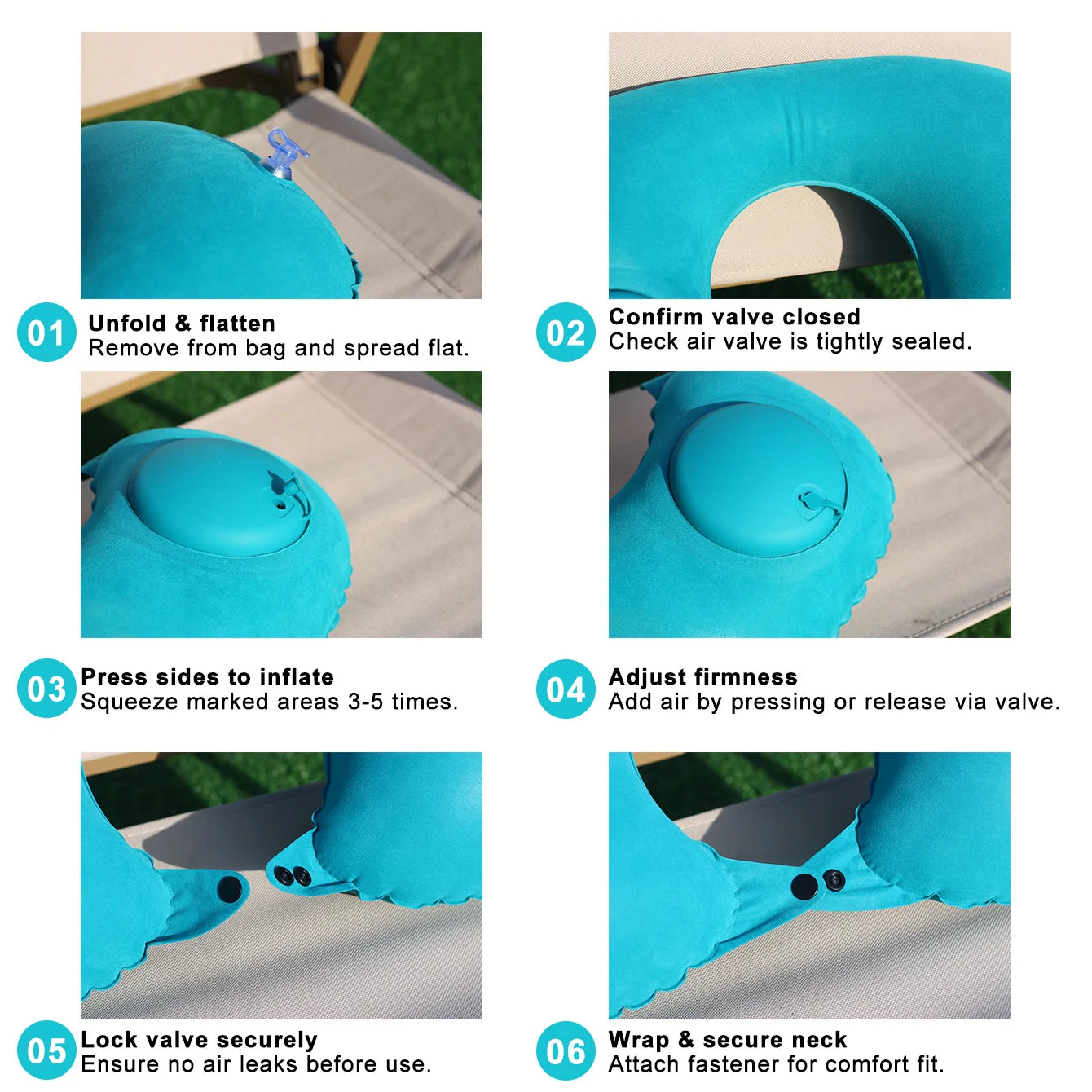 01 Unfold & flatten
Remove from bag and spread flat.

02 Confirm valve closed
Check air valve is tightly sealed.

03 Press sides to inflate
Squeeze marked areas 3-5 times.

04 Adjust firmness
Add air by pressing or release via valve.

05 Lock valve securely
Ensure no air leaks before use.

06 Wrap & secure neck
Attach fastener for comfort fit.