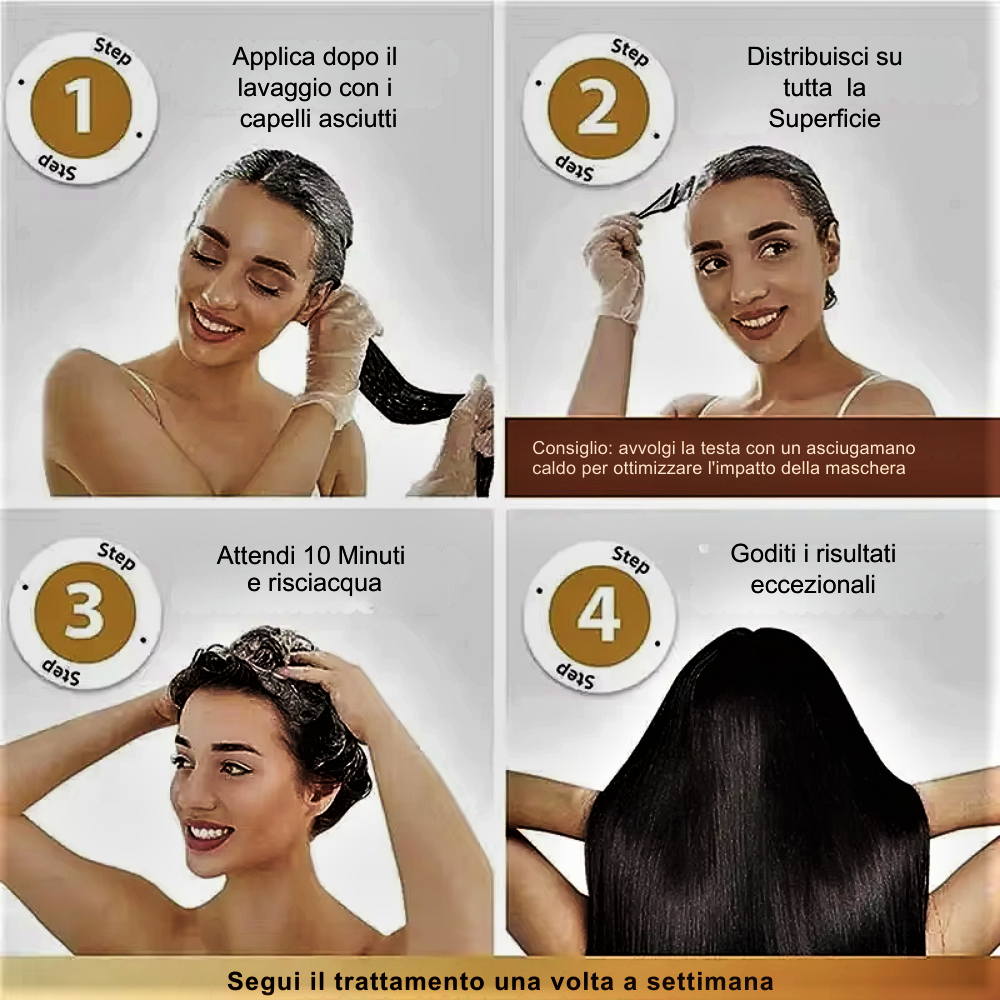 Step
1
Step

Applica dopo il lavaggio con i capelli asciutti

Step
2
Step

Distribuisci su tutta la Superficie

Consiglio: avvolgi la testa con un asciugamano caldo per ottimizzare l'impatto della maschera

Step
3
Step

Attendi 10 Minuti e risciacqua

Step
4
Step

Goditi i risultati eccezionali

Segui il trattamento una volta a settimana