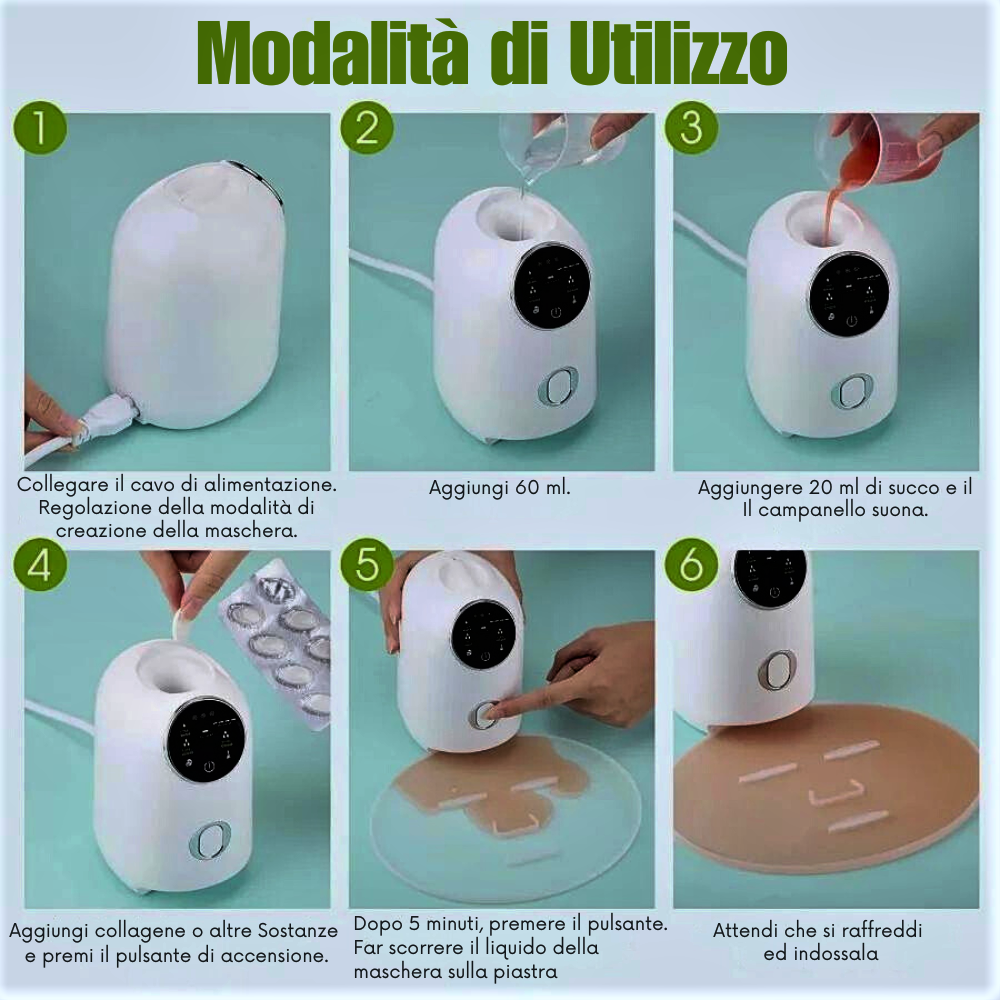 Modalità di Utilizzo

1

Collegare il cavo di alimentazione. Regolazione della modalità di creazione della maschera.

2

Aggiungi 60 ml.

3

Aggiungere 20 ml di succo e il Il campanello suona.

4

Aggiungi collagene o altre Sostanze e premi il pulsante di accensione.

5

Dopo 5 minuti, premere il pulsante. Far scorrere il liquido della maschera sulla piastra

6

Attendi che si raffreddi ed indossala