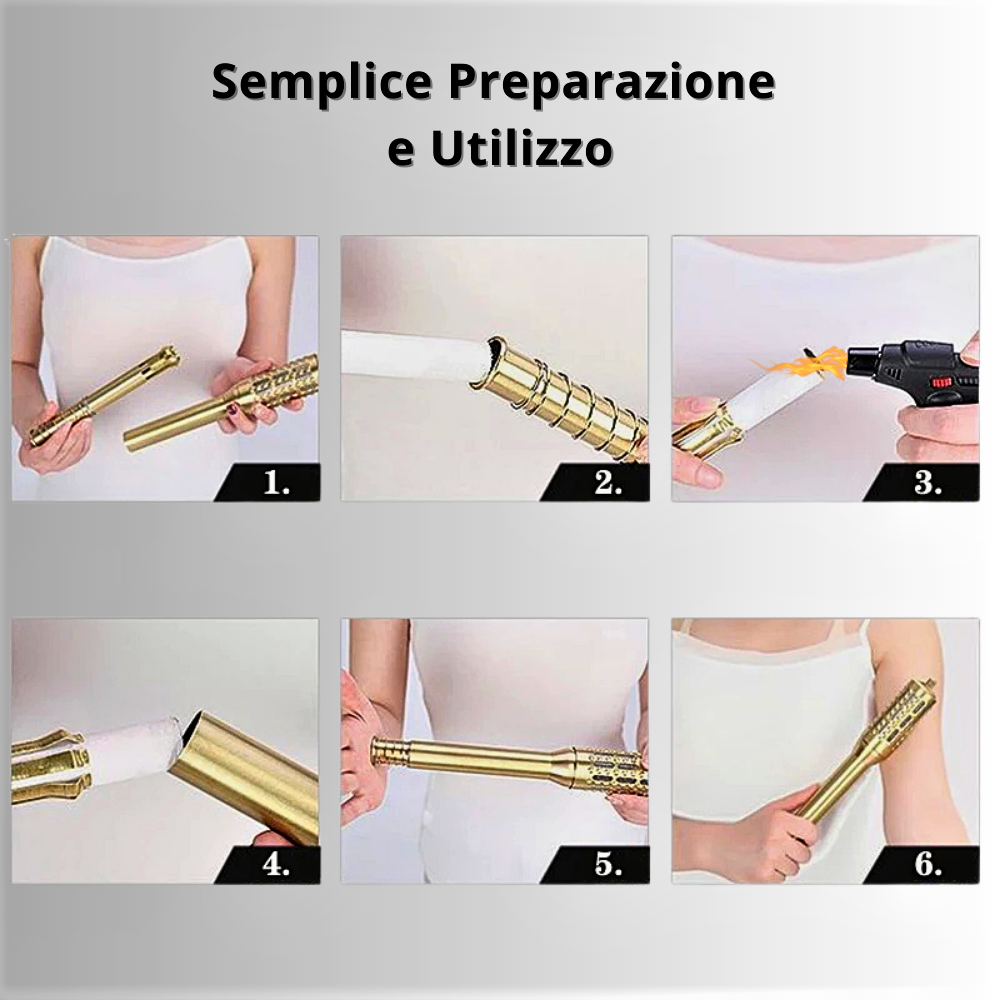 Semplice Preparazione e Utilizzo

1.

2.

3.

4.

5.

6.